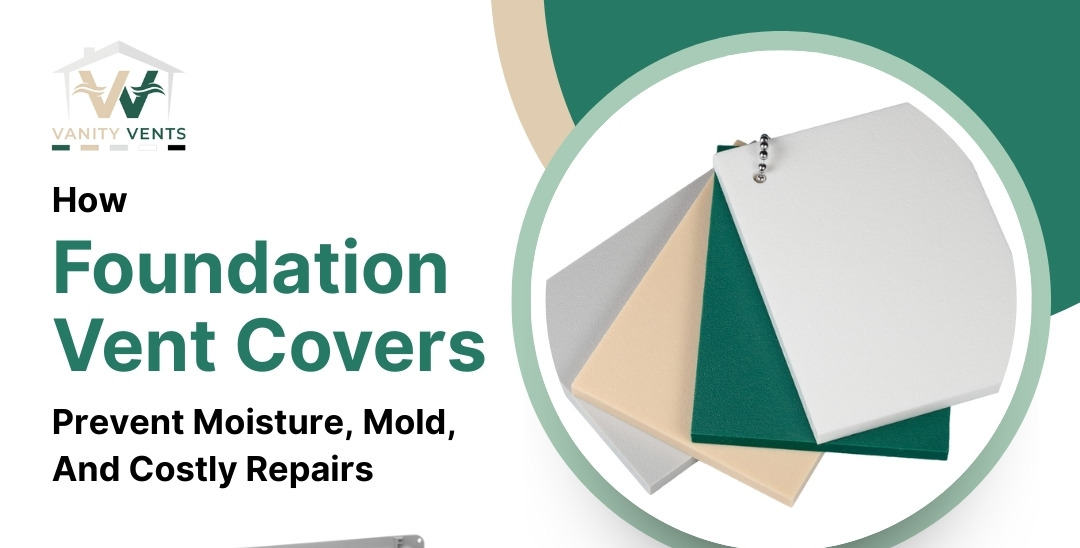 VANITY VENTS

How

Foundation Vent Covers

Prevent Moisture, Mold, And Costly Repairs